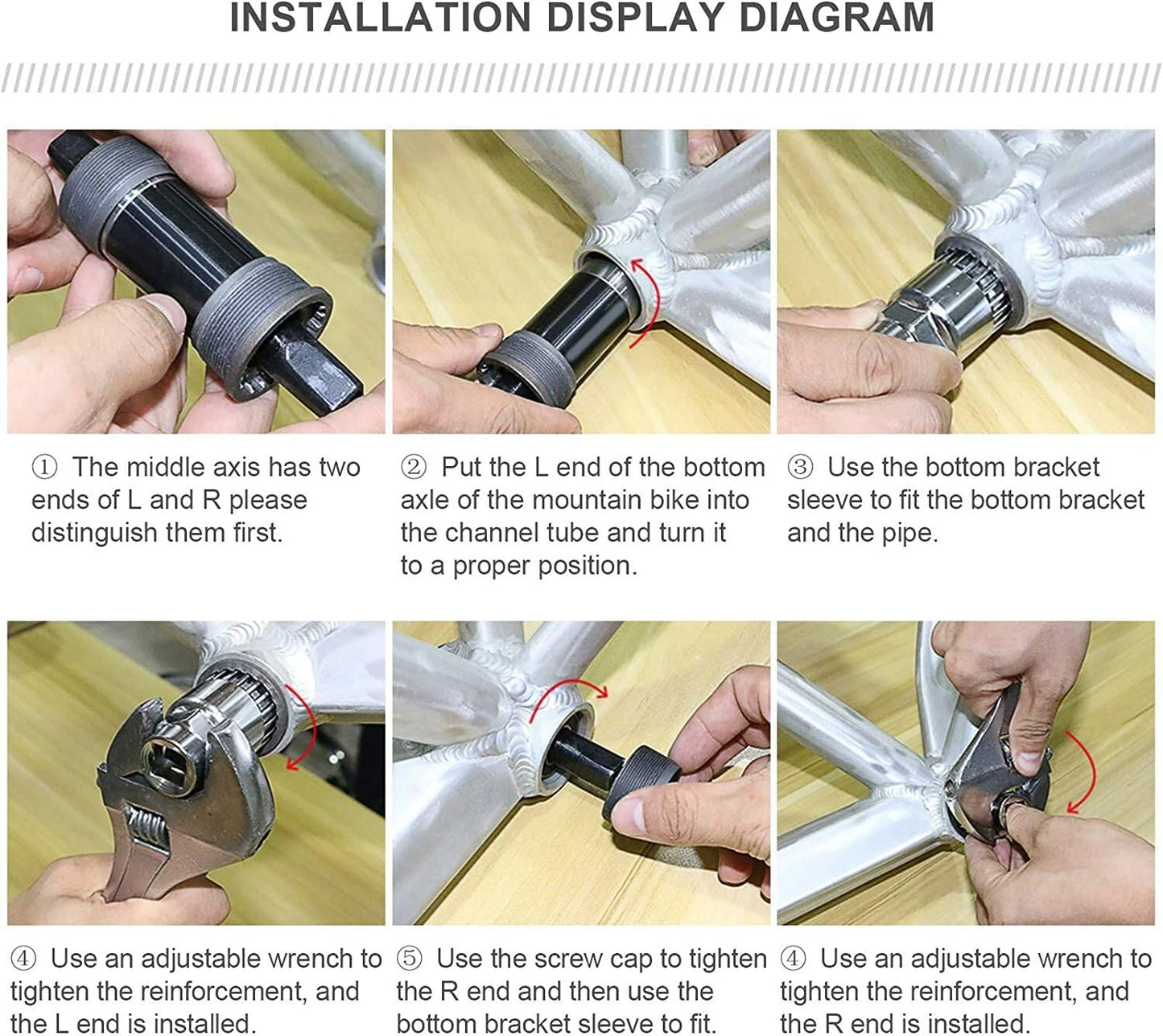 INSTALLATION DISPLAY DIAGRAM

① The middle axis has two ends of L and R please distinguish them first.

② Put the L end of the bottom axle of the mountain bike into the channel tube and turn it to a proper position.

③ Use the bottom bracket sleeve to fit the bottom bracket and the pipe.

④ Use an adjustable wrench to tighten the reinforcement, and the L end is installed.

⑤ Use the screw cap to tighten the R end and then use the bottom bracket sleeve to fit.

④ Use an adjustable wrench to tighten the reinforcement, and the R end is installed.